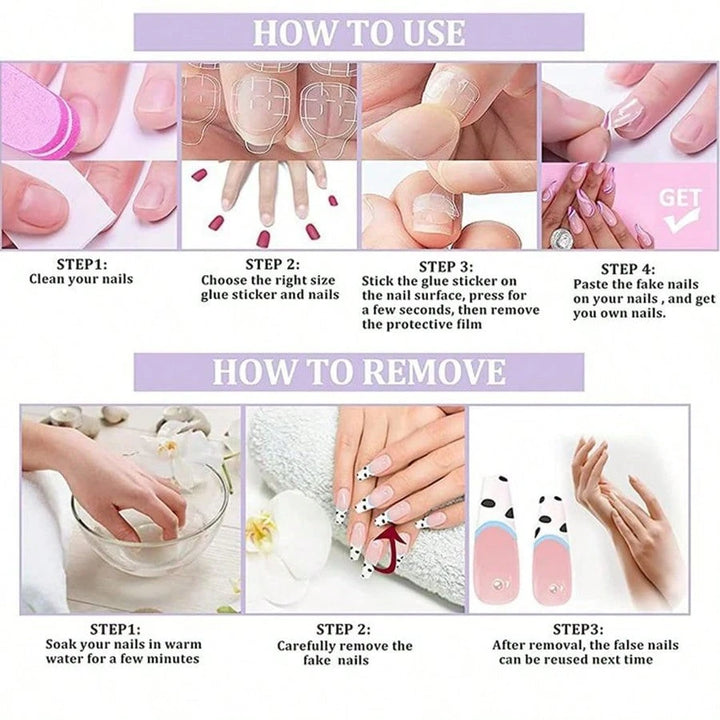 HOW TO USE

GET

STEP1:
Clean your nails

STEP 2:
Choose the right size glue sticker and nails

STEP 3:
Stick the glue sticker on the nail surface, press for a few seconds, then remove the protective film

STEP 4:
Paste the fake nails on your nails , and get you own nails.

HOW TO REMOVE

STEP1:
Soak your nails in warm water for a few minutes

STEP 2:
Carefully remove the fake nails

STEP3:
After removal, the false nails can be reused next time