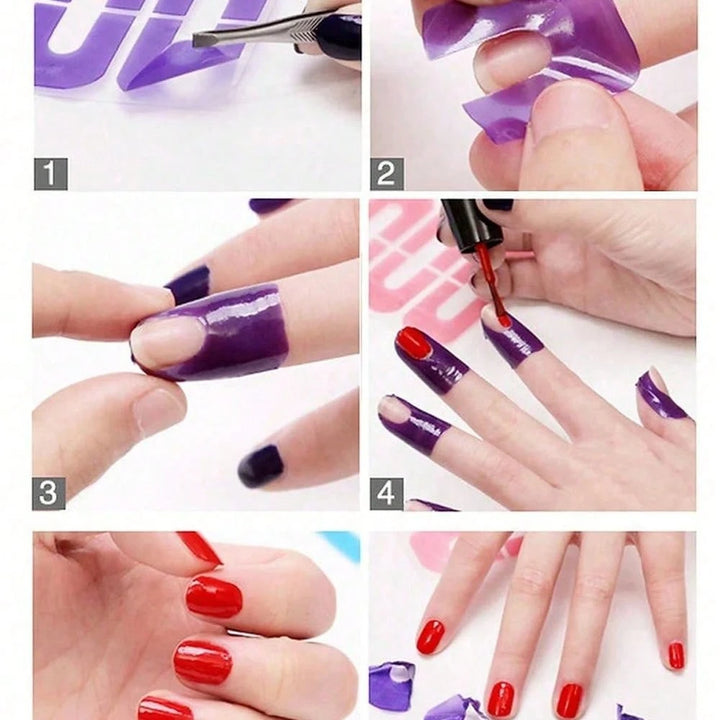 1

2

3

4