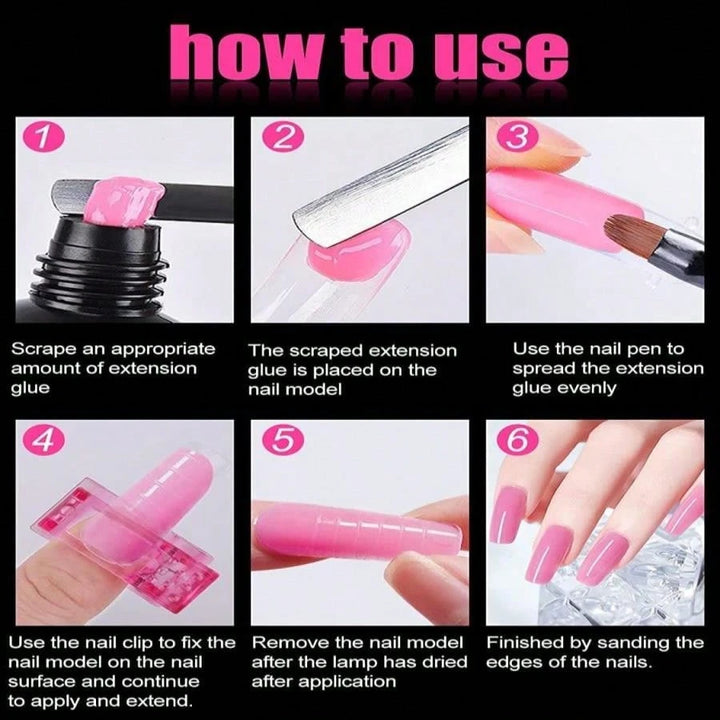 how to use

1

Scrape an appropriate amount of extension glue

2

The scraped extension glue is placed on the nail model

3

Use the nail pen to spread the extension glue evenly

4

Use the nail clip to fix the nail model on the nail surface and continue to apply and extend.

5

Remove the nail model after the lamp has dried after application

6

Finished by sanding the edges of the nails.