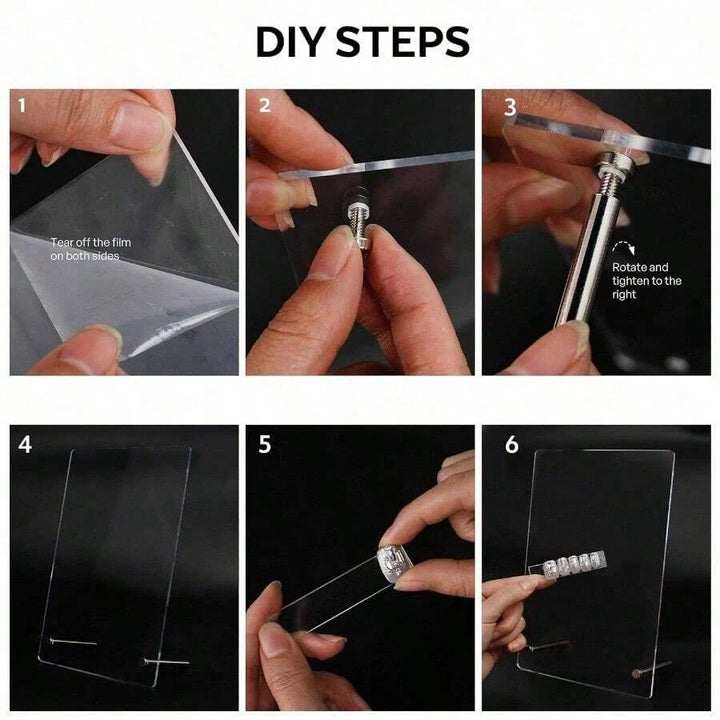 DIY STEPS

1

Tear off the film on both sides

2

3

Rotate and tighten to the right

4

5

6