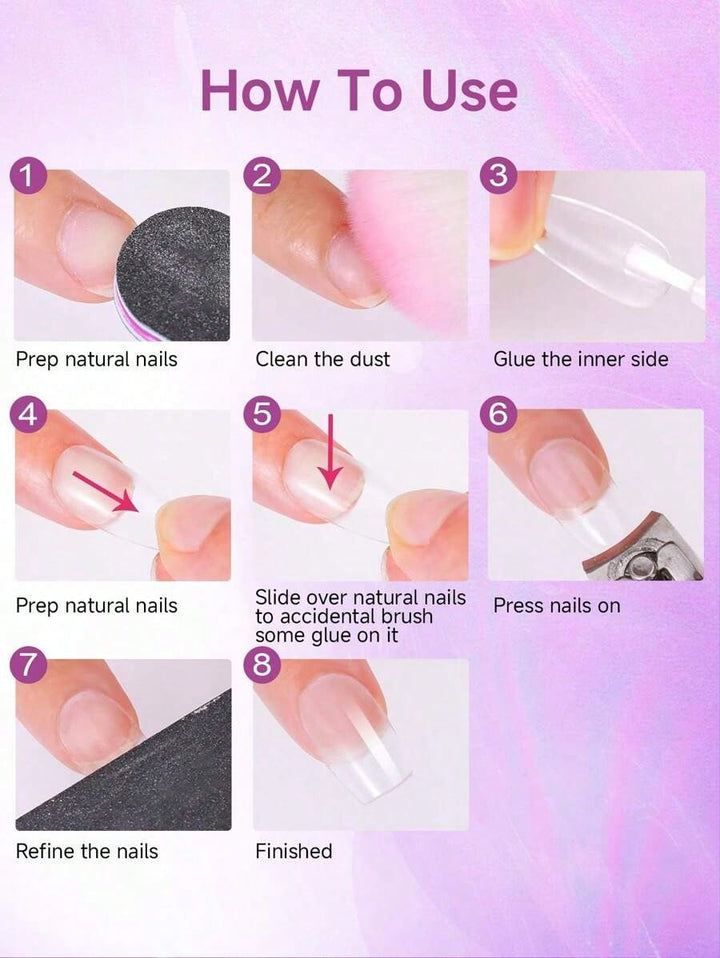 How To Use

1
Prep natural nails

2
Clean the dust

3
Glue the inner side

4
Prep natural nails

5
Slide over natural nails to accidental brush some glue on it

6
Press nails on

7
Refine the nails

8
Finished