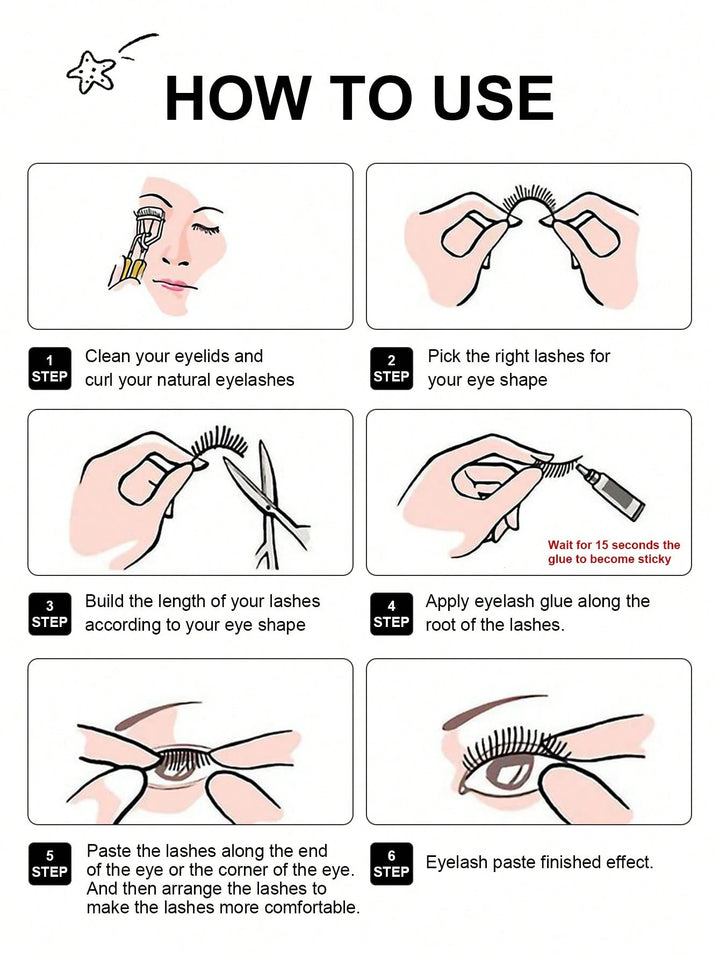 HOW TO USE

1 STEP Clean your eyelids and curl your natural eyelashes

2 STEP Pick the right lashes for your eye shape

Wait for 15 seconds the glue to become sticky

3 STEP Build the length of your lashes according to your eye shape

4 STEP Apply eyelash glue along the root of the lashes.

5 STEP Paste the lashes along the end of the eye or the corner of the eye. And then arrange the lashes to make the lashes more comfortable.

6 STEP Eyelash paste finished effect.