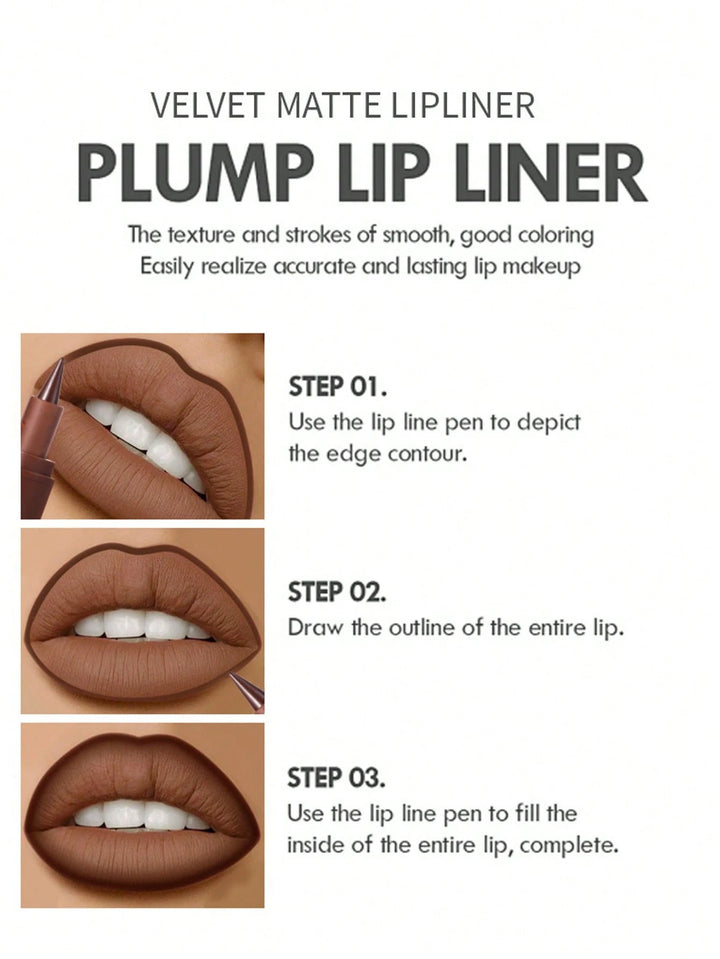 VELVET MATTE LIPLINER
PLUMP LIP LINER

The texture and strokes of smooth, good coloring
Easily realize accurate and lasting lip makeup

STEP 01.
Use the lip line pen to depict the edge contour.

STEP 02.
Draw the outline of the entire lip.

STEP 03.
Use the lip line pen to fill the inside of the entire lip, complete.