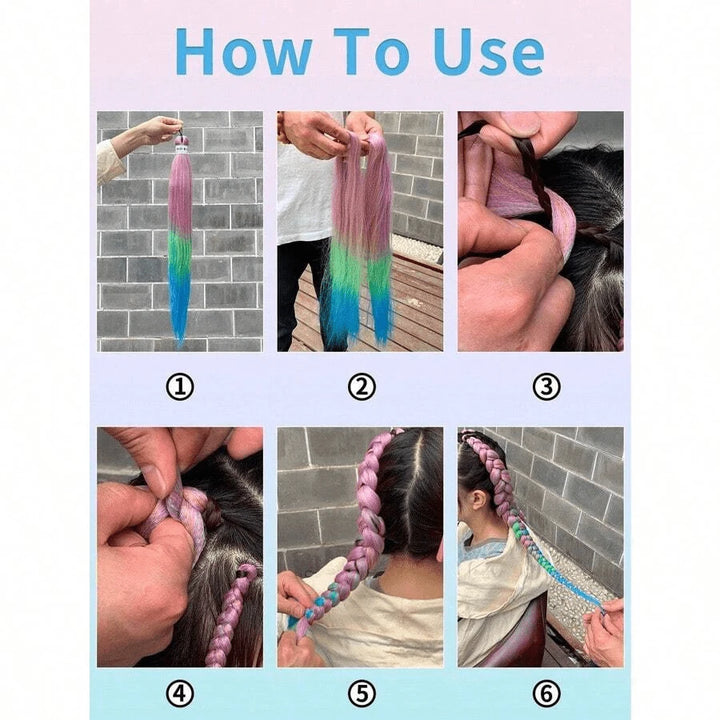 How To Use

①

②

③

④

⑤

⑥