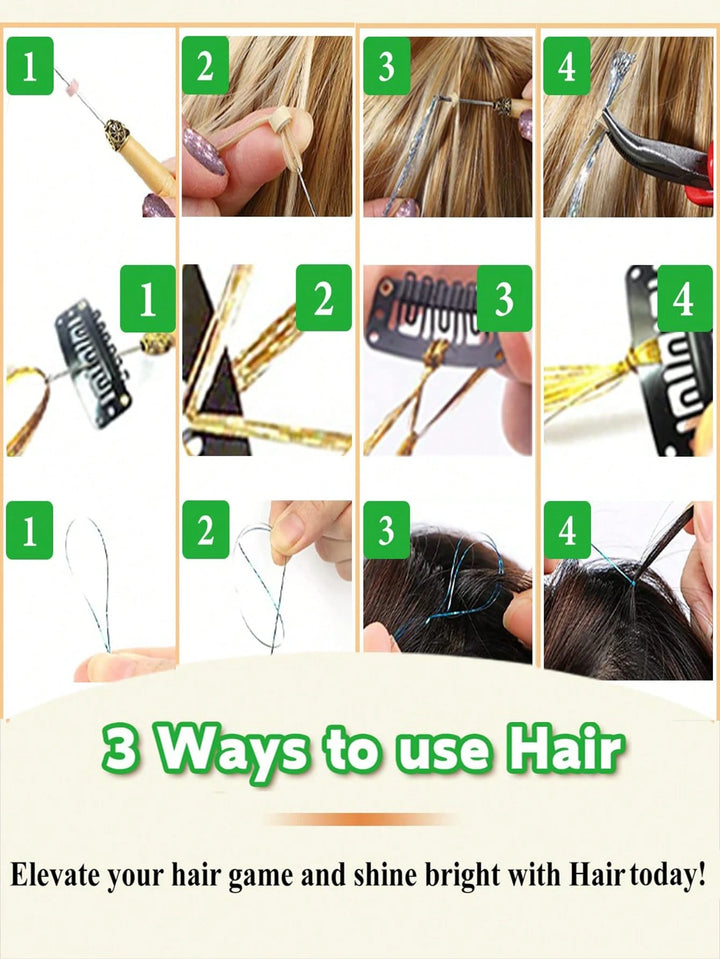 1 2 3 4

1 2 3 4

1 2 3 4

3 Ways to use Hair

Elevate your hair game and shine bright with Hair today!