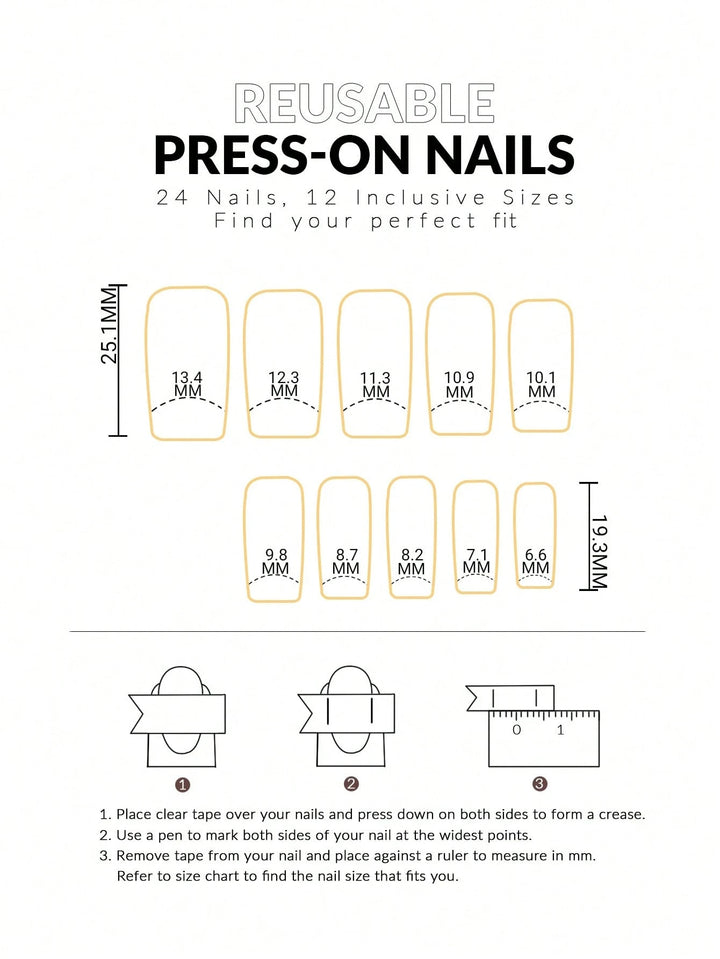 REUSABLE
PRESS-ON NAILS
24 Nails, 12 Inclusive Sizes
Find your perfect fit

25.1MM

13.4 MM
12.3 MM
11.3 MM
10.9 MM
10.1 MM

9.8 MM
8.7 MM
8.2 MM
7.1 MM
6.6 MM

19.3MM

0 1

1
2
3

1. Place clear tape over your nails and press down on both sides to form a crease.
2. Use a pen to mark both sides of your nail at the widest points.
3. Remove tape from your nail and place against a ruler to measure in mm. Refer to size chart to find the nail size that fits you.