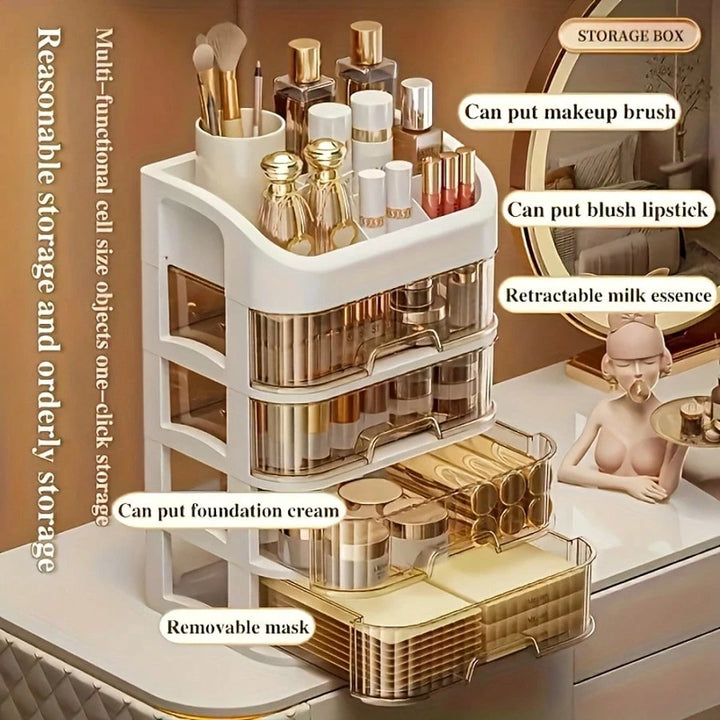 Reasonable storage and orderly storage

Multi-functional cell size objects one-click storage

STORAGE BOX

Can put makeup brush

Can put blush lipstick

Retractable milk essence

Can put foundation cream

Removable mask