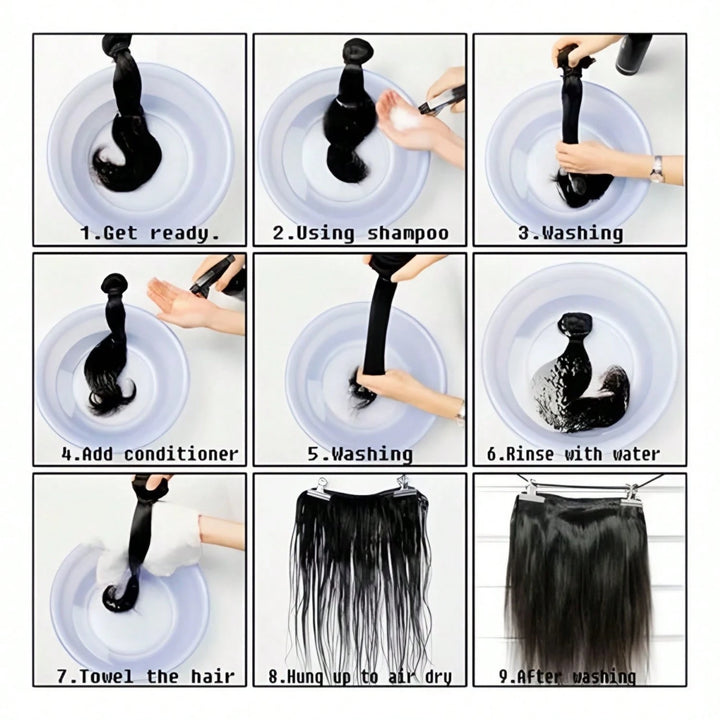 1.Get ready.

2.Using shampoo

3.Washing

4.Add conditioner

5.Washing

6.Rinse with water

7.Towel the hair

8.Hung up to air dry

9.After washing