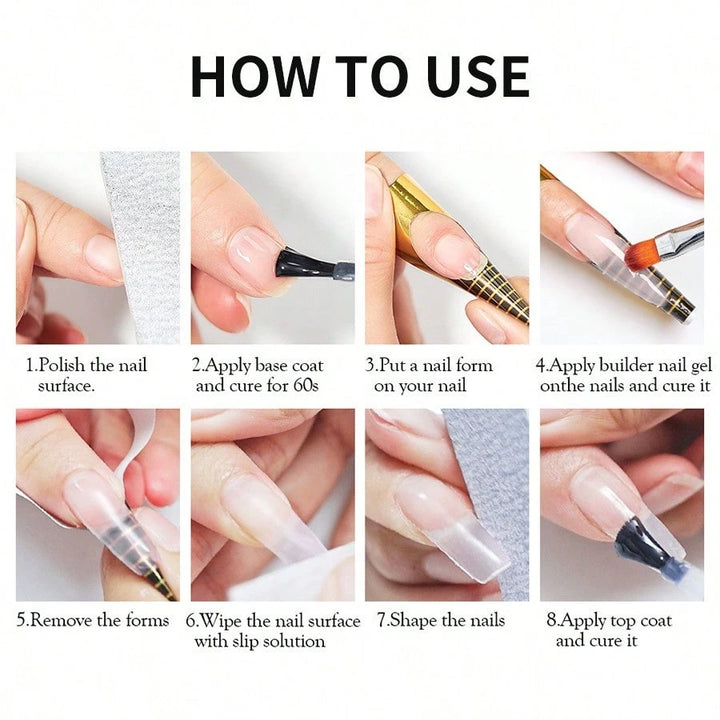 HOW TO USE

1.Polish the nail surface.

2.Apply base coat and cure for 60s

3.Put a nail form on your nail

4.Apply builder nail gel onthe nails and cure it

5.Remove the forms

6.Wipe the nail surface with slip solution

7.Shape the nails

8.Apply top coat and cure it