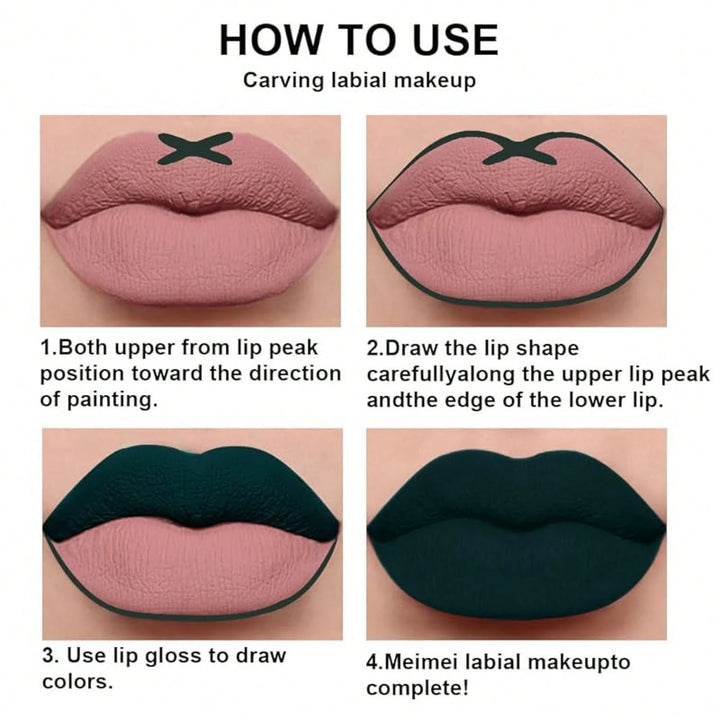 HOW TO USE

Carving labial makeup

1.Both upper from lip peak position toward the direction of painting.

2.Draw the lip shape carefullyalong the upper lip peak andthe edge of the lower lip.

3. Use lip gloss to draw colors.

4.Meimei labial makeupto complete!