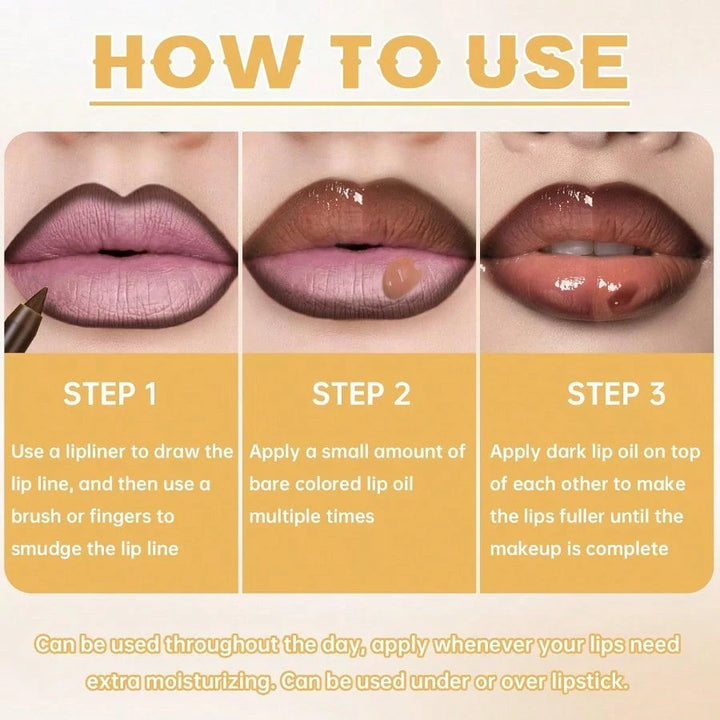 HOW TO USE

STEP 1

Use a lipliner to draw the lip line, and then use a brush or fingers to smudge the lip line

STEP 2

Apply a small amount of bare colored lip oil multiple times

STEP 3

Apply dark lip oil on top of each other to make the lips fuller until the makeup is complete

Can be used throughout the day, apply whenever your lips need extra moisturizing. Can be used under or over lipstick.