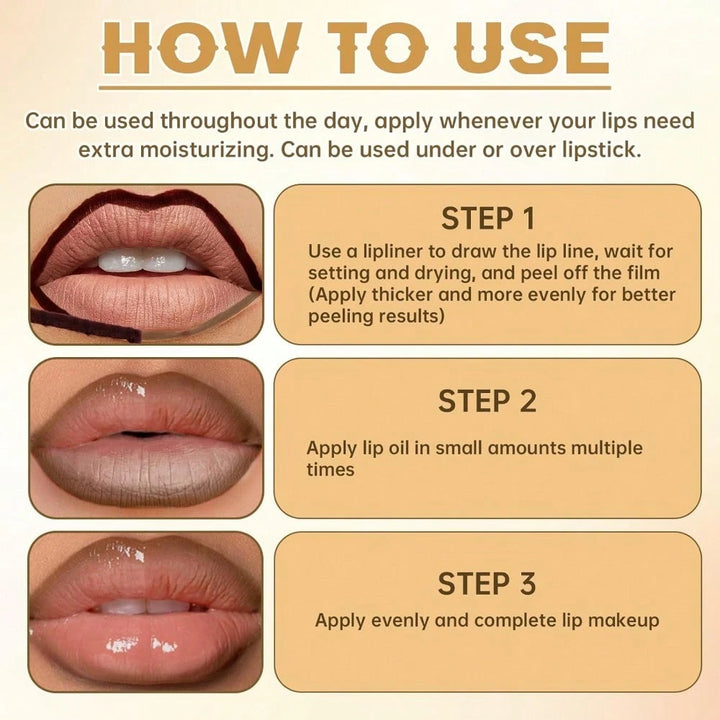 HOW TO USE

Can be used throughout the day, apply whenever your lips need extra moisturizing. Can be used under or over lipstick.

STEP 1

Use a lipliner to draw the lip line, wait for setting and drying, and peel off the film (Apply thicker and more evenly for better peeling results)

STEP 2

Apply lip oil in small amounts multiple times

STEP 3

Apply evenly and complete lip makeup