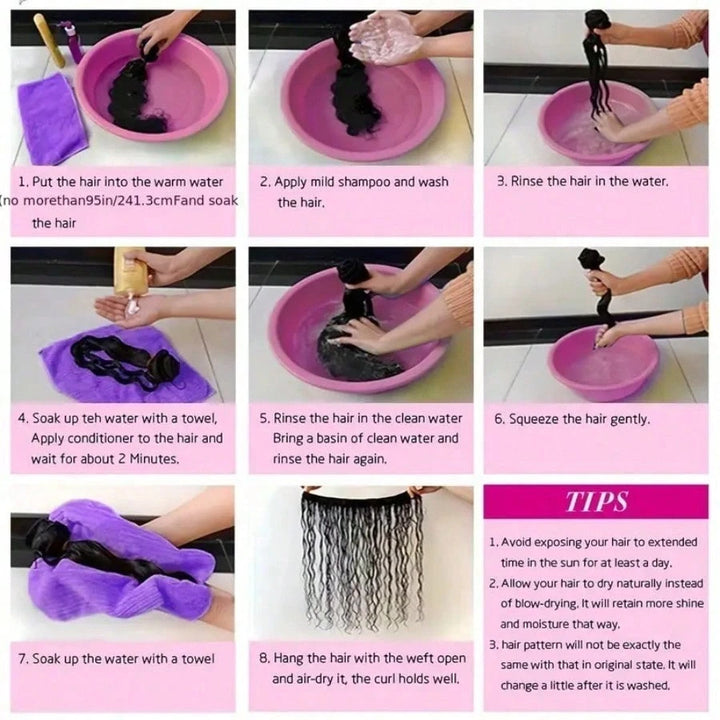 1. Put the hair into the warm water (no morethan95in/241.3cmFand soak the hair

2. Apply mild shampoo and wash the hair.

3. Rinse the hair in the water.

4. Soak up teh water with a towel, Apply conditioner to the hair and wait for about 2 Minutes.

5. Rinse the hair in the clean water Bring a basin of clean water and rinse the hair again.

6. Squeeze the hair gently.

7. Soak up the water with a towel

8. Hang the hair with the weft open and air-dry it, the curl holds well.

TIPS

1. Avoid exposing your hair to extended time in the sun for at least a day.
2. Allow your hair to dry naturally instead of blow-drying. It will retain more shine and moisture that way.
3. hair pattern will not be exactly the same with that in original state. It will change a little after it is washed.