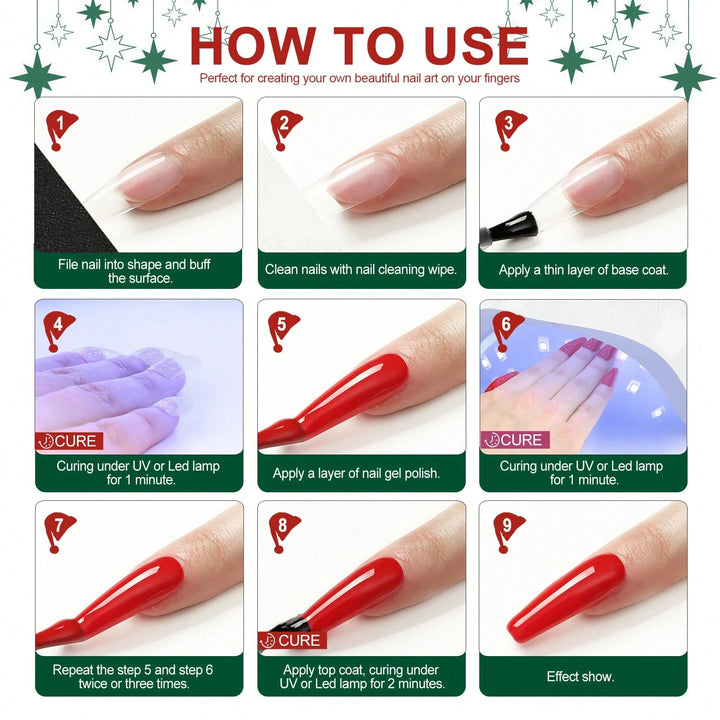 HOW TO USE

Perfect for creating your own beautiful nail art on your fingers

1

File nail into shape and buff the surface.

2

Clean nails with nail cleaning wipe.

3

Apply a thin layer of base coat.

4

CURE

Curing under UV or Led lamp for 1 minute.

5

Apply a layer of nail gel polish.

6

CURE

Curing under UV or Led lamp for 1 minute.

7

Repeat the step 5 and step 6 twice or three times.

8

CURE

Apply top coat, curing under UV or Led lamp for 2 minutes.

9

Effect show.