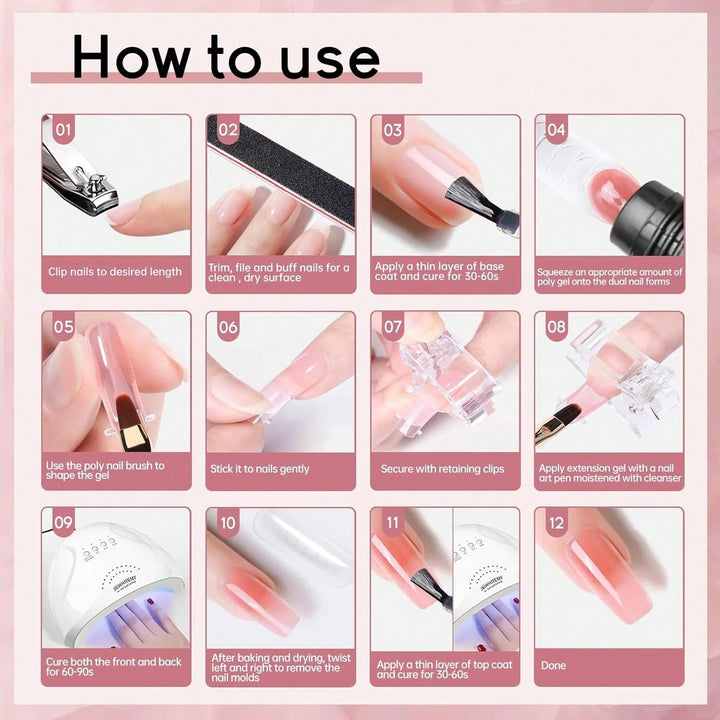 How to use

01
Clip nails to desired length

02
Trim, file and buff nails for a clean , dry surface

03
Apply a thin layer of base coat and cure for 30-60s

04
Squeeze an appropriate amount of poly gel onto the dual nail forms

05
Use the poly nail brush to shape the gel

06
Stick it to nails gently

07
Secure with retaining clips

08
Apply extension gel with a nail art pen moistened with cleanser

09
JEWHITENY
Cure both the front and back for 60-90s

10
After baking and drying, twist left and right to remove the nail molds

11
JEWHITENY
Apply a thin layer of top coat and cure for 30-60s

12
Done