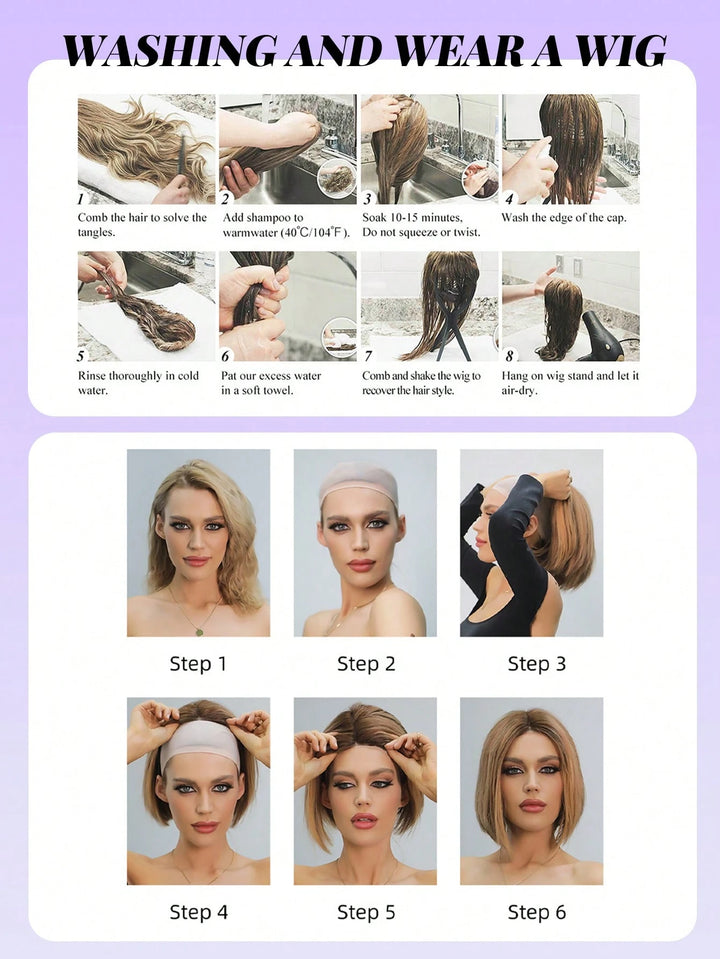 WASHING AND WEAR A WIG

1 Comb the hair to solve the tangles.

2 Add shampoo to warmwater (40℃/104℉).

3 Soak 10-15 minutes, Do not squeeze or twist.

4 Wash the edge of the cap.

5 Rinse thoroughly in cold water.

6 Pat our excess water in a soft towel.

7 Comb and shake the wig to recover the hair style.

8 Hang on wig stand and let it air-dry.

Step 1

Step 2

Step 3

Step 4

Step 5

Step 6