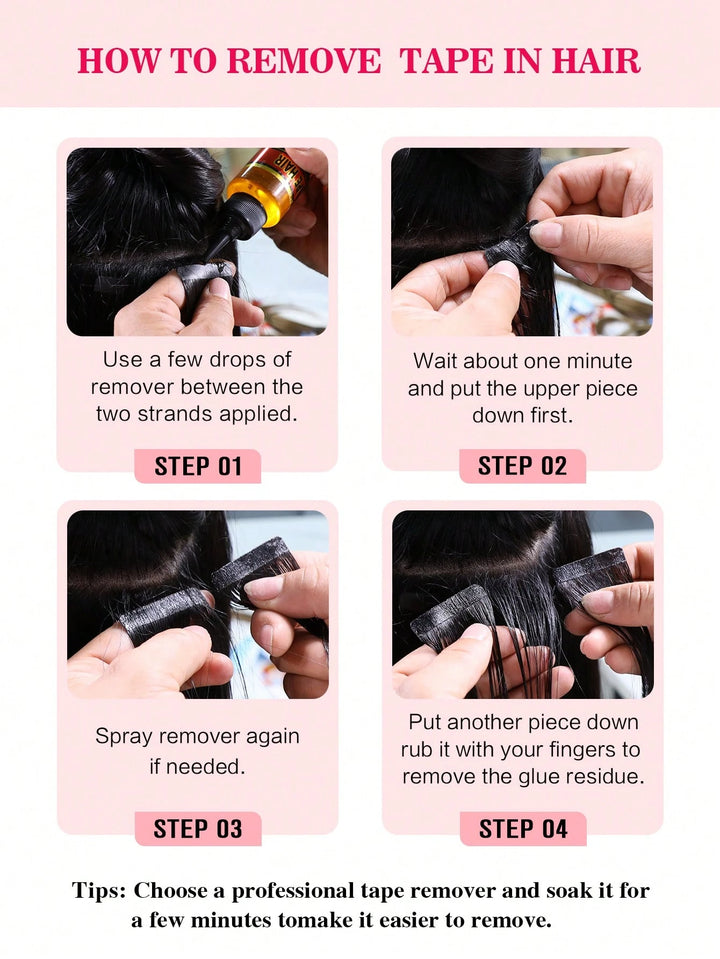 HOW TO REMOVE TAPE IN HAIR

HAIR

Use a few drops of remover between the two strands applied.

STEP 01

Wait about one minute and put the upper piece down first.

STEP 02

Spray remover again if needed.

STEP 03

Put another piece down rub it with your fingers to remove the glue residue.

STEP 04

Tips: Choose a professional tape remover and soak it for a few minutes tomake it easier to remove.