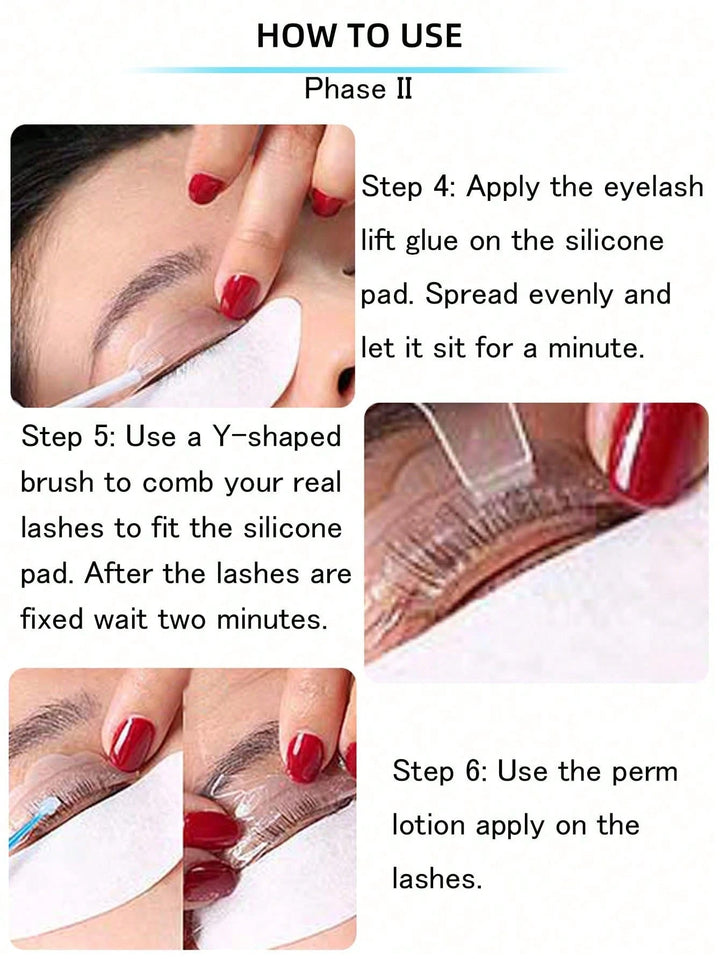 HOW TO USE

Phase II

Step 4: Apply the eyelash lift glue on the silicone pad. Spread evenly and let it sit for a minute.

Step 5: Use a Y-shaped brush to comb your real lashes to fit the silicone pad. After the lashes are fixed wait two minutes.

Step 6: Use the perm lotion apply on the lashes.