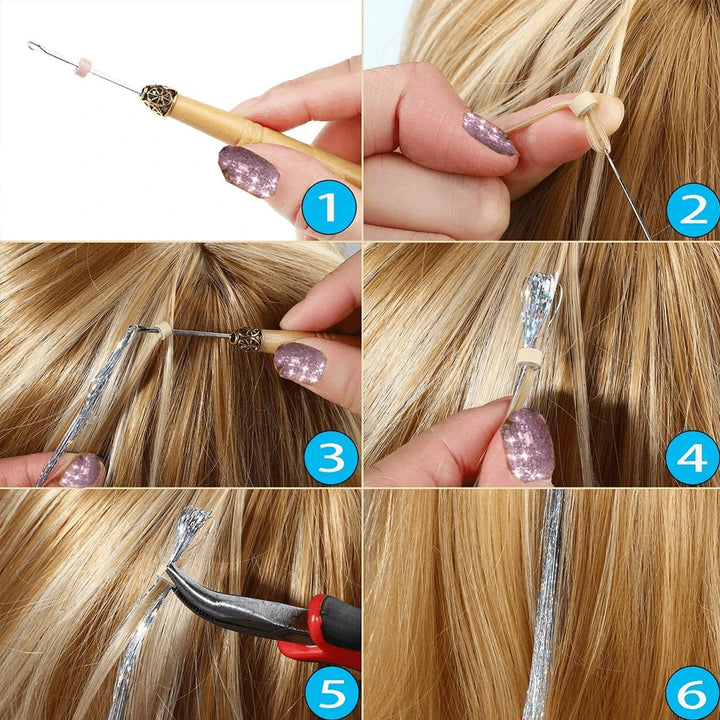 1
2
3
4
5
6