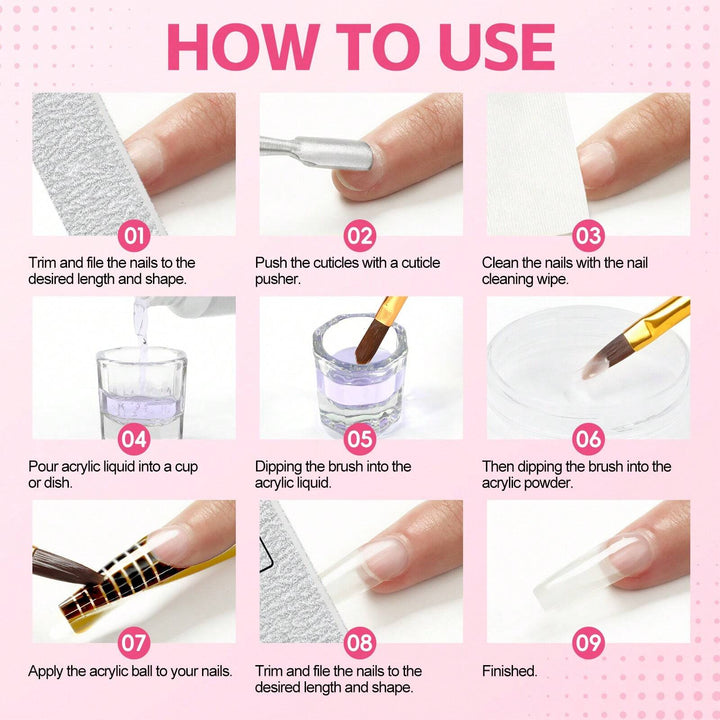 HOW TO USE

01
Trim and file the nails to the desired length and shape.

02
Push the cuticles with a cuticle pusher.

03
Clean the nails with the nail cleaning wipe.

04
Pour acrylic liquid into a cup or dish.

05
Dipping the brush into the acrylic liquid.

06
Then dipping the brush into the acrylic powder.

07
Apply the acrylic ball to your nails.

08
Trim and file the nails to the desired length and shape.

09
Finished.