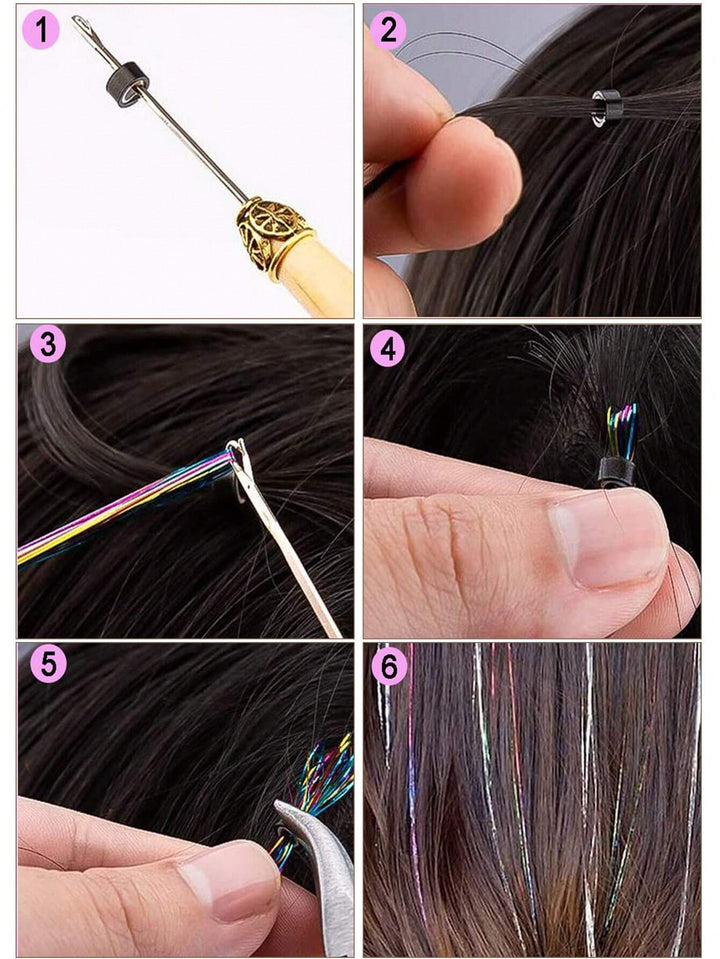 1
2
3
4
5
6