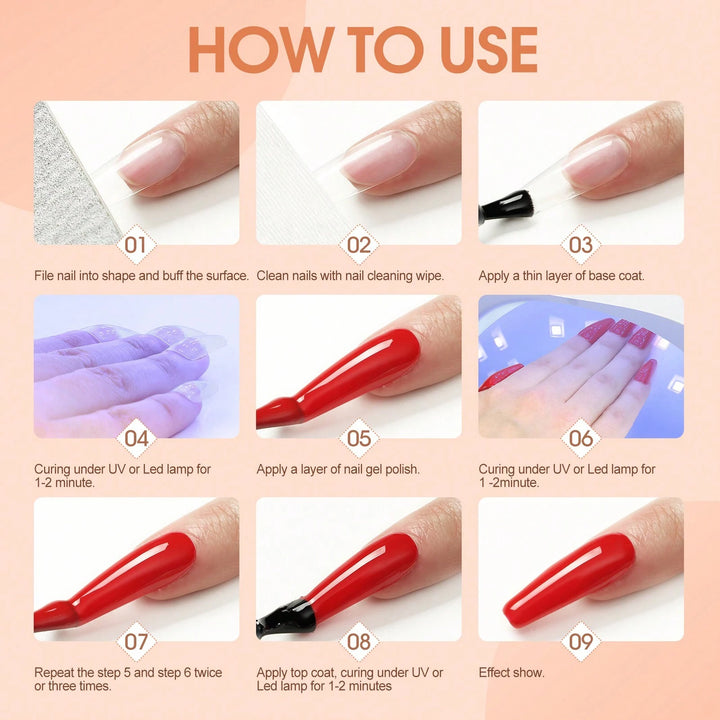 HOW TO USE

01
File nail into shape and buff the surface.

02
Clean nails with nail cleaning wipe.

03
Apply a thin layer of base coat.

04
Curing under UV or Led lamp for 1-2 minute.

05
Apply a layer of nail gel polish.

06
Curing under UV or Led lamp for 1 -2minute.

07
Repeat the step 5 and step 6 twice or three times.

08
Apply top coat, curing under UV or Led lamp for 1-2 minutes

09
Effect show.