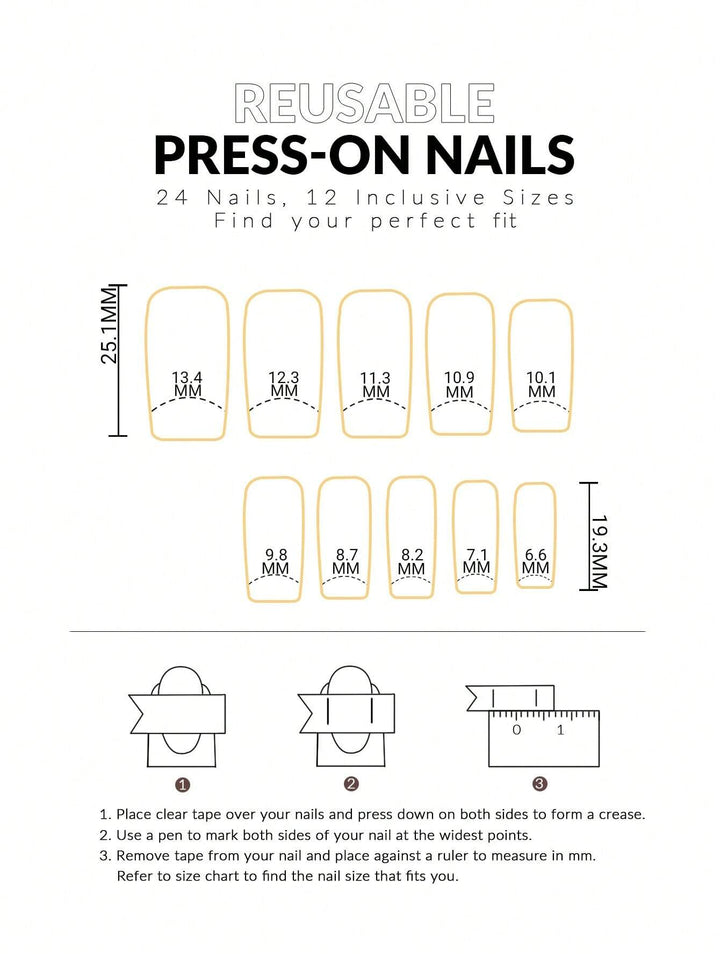 REUSABLE
PRESS-ON NAILS
24 Nails, 12 Inclusive Sizes
Find your perfect fit

25.1MM

13.4 MM
12.3 MM
11.3 MM
10.9 MM
10.1 MM

9.8 MM
8.7 MM
8.2 MM
7.1 MM
6.6 MM

19.3MM

0 1

1
2
3

1. Place clear tape over your nails and press down on both sides to form a crease.
2. Use a pen to mark both sides of your nail at the widest points.
3. Remove tape from your nail and place against a ruler to measure in mm. Refer to size chart to find the nail size that fits you.