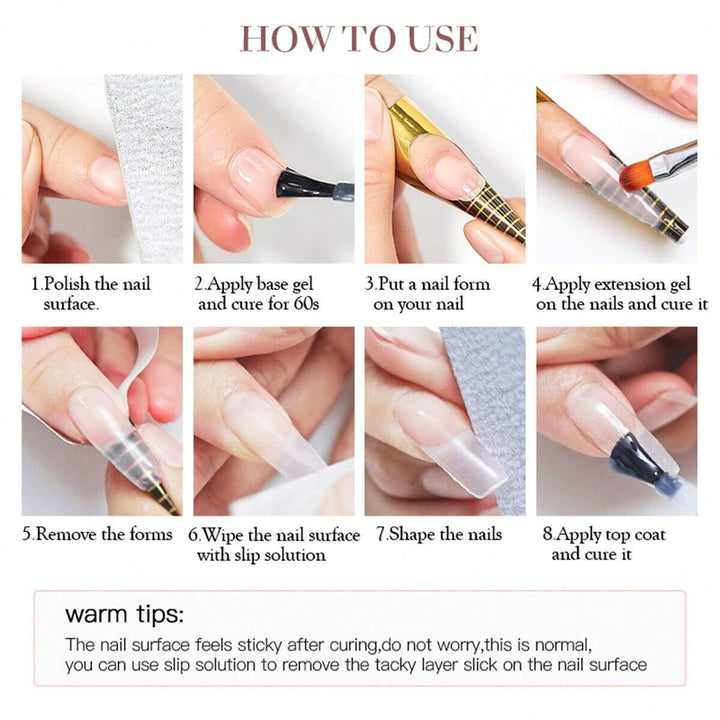 HOW TO USE

1.Polish the nail surface.

2.Apply base gel and cure for 60s

3.Put a nail form on your nail

4.Apply extension gel on the nails and cure it

5.Remove the forms

6.Wipe the nail surface with slip solution

7.Shape the nails

8.Apply top coat and cure it

warm tips:

The nail surface feels sticky after curing,do not worry,this is normal, you can use slip solution to remove the tacky layer slick on the nail surface