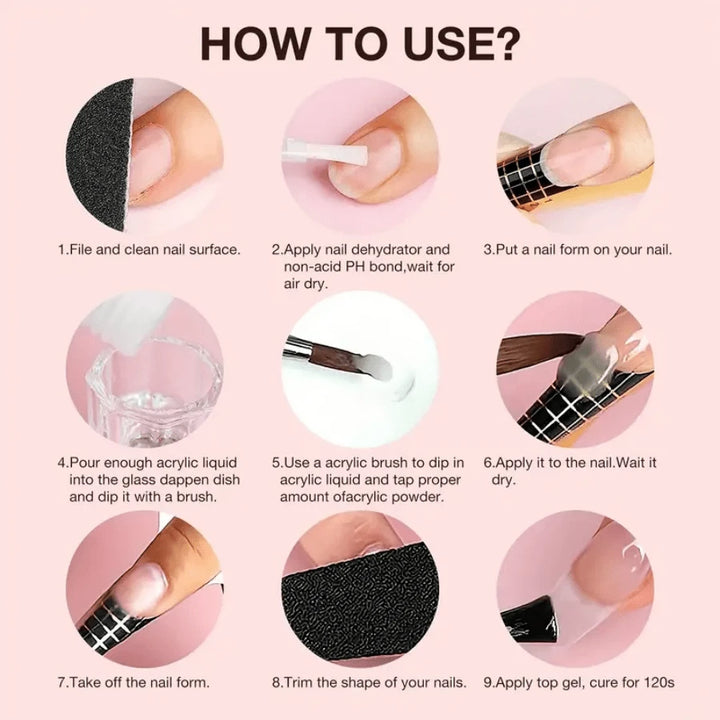 HOW TO USE?

1.File and clean nail surface.

2.Apply nail dehydrator and non-acid PH bond,wait for air dry.

3.Put a nail form on your nail.

4.Pour enough acrylic liquid into the glass dappen dish and dip it with a brush.

5.Use a acrylic brush to dip in acrylic liquid and tap proper amount ofacrylic powder.

6.Apply it to the nail.Wait it dry.

7.Take off the nail form.

8.Trim the shape of your nails.

9.Apply top gel, cure for 120s