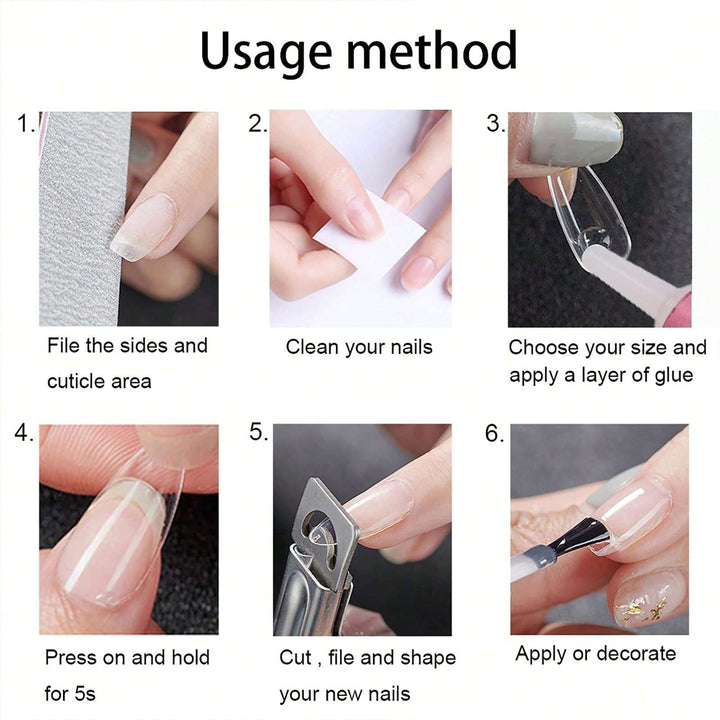 Usage method

1.
File the sides and cuticle area

2.
Clean your nails

3.
Choose your size and apply a layer of glue

4.
Press on and hold for 5s

5.
Cut , file and shape your new nails

6.
Apply or decorate