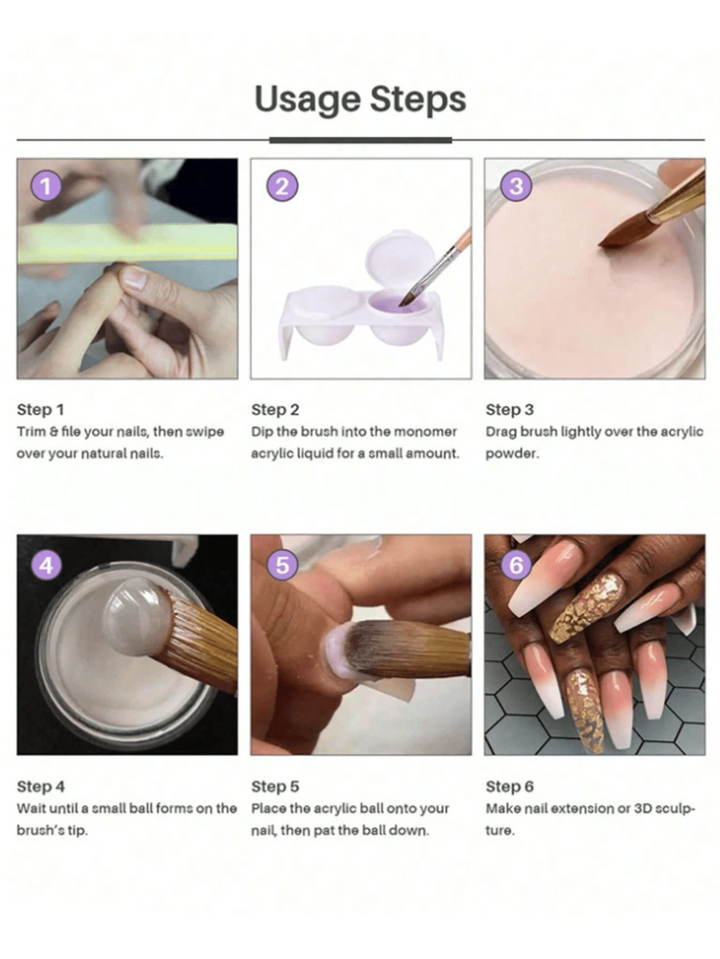 Usage Steps

1

2

3

Step 1
Trim & file your nails, then swipe over your natural nails.

Step 2
Dip the brush into the monomer acrylic liquid for a small amount.

Step 3
Drag brush lightly over the acrylic powder.

4

5

6

Step 4
Wait until a small ball forms on the brush's tip.

Step 5
Place the acrylic ball onto your nail, then pat the ball down.

Step 6
Make nail extension or 3D sculpture.