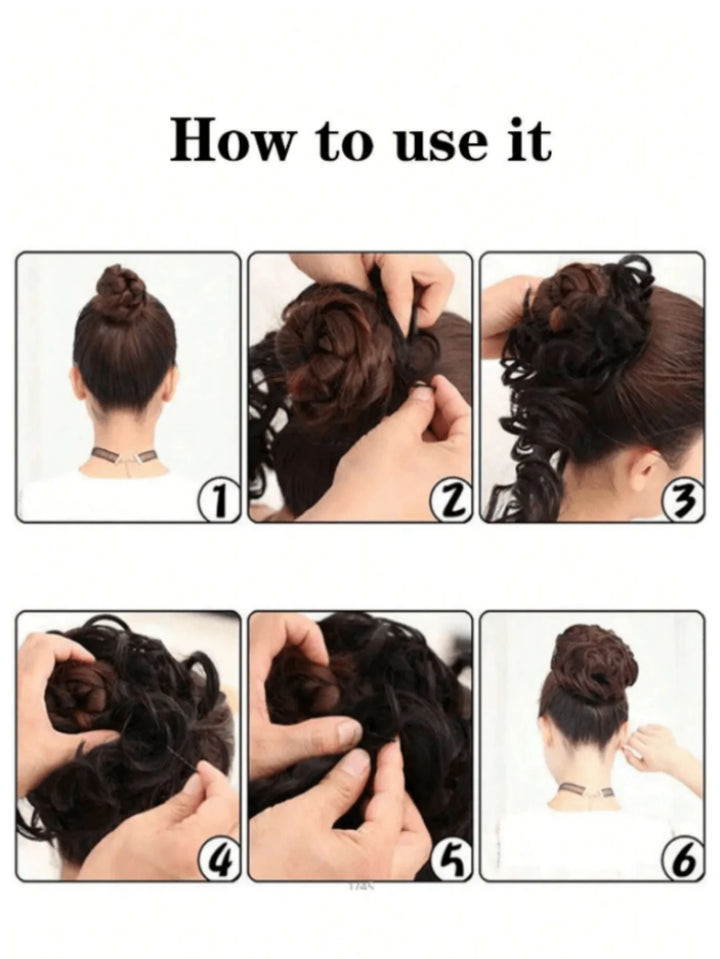 How to use it

1

2

3

4

5

6