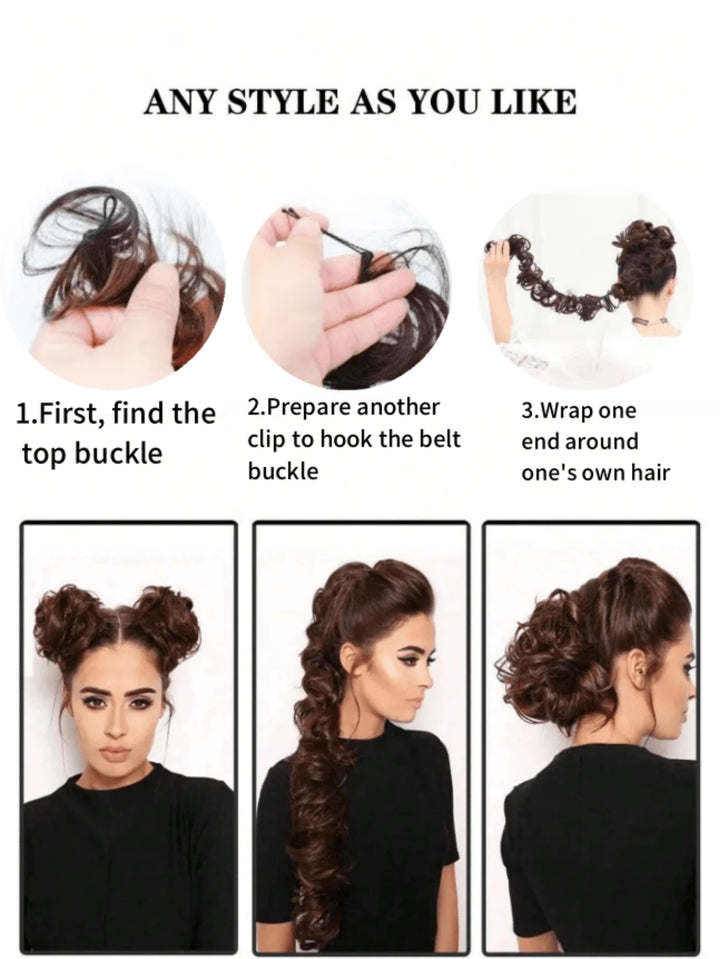 ANY STYLE AS YOU LIKE

1.First, find the top buckle

2.Prepare another clip to hook the belt buckle

3.Wrap one end around one's own hair