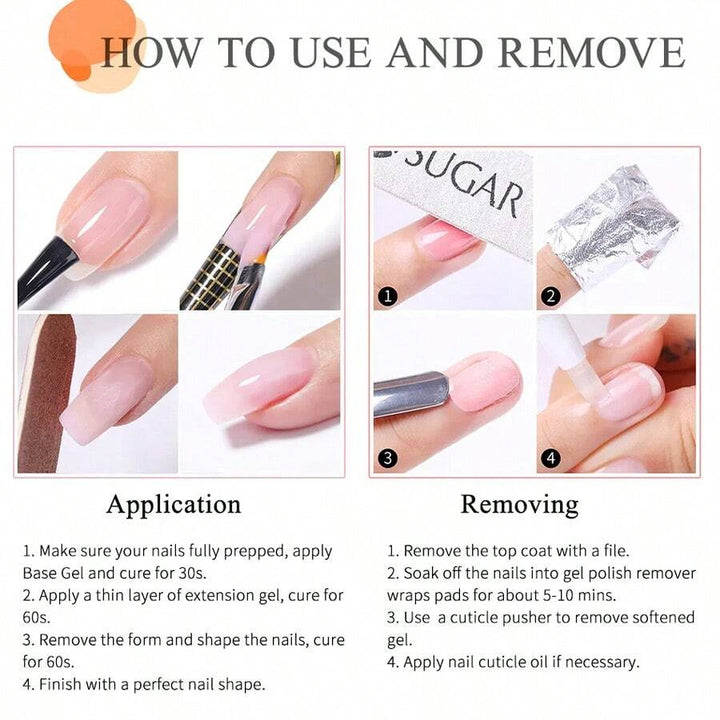 HOW TO USE AND REMOVE

SUGAR

1

2

3

4

Application

1. Make sure your nails fully prepped, apply Base Gel and cure for 30s.
2. Apply a thin layer of extension gel, cure for 60s.
3. Remove the form and shape the nails, cure for 60s.
4. Finish with a perfect nail shape.

Removing

1. Remove the top coat with a file.
2. Soak off the nails into gel polish remover wraps pads for about 5-10 mins.
3. Use a cuticle pusher to remove softened gel.
4. Apply nail cuticle oil if necessary.