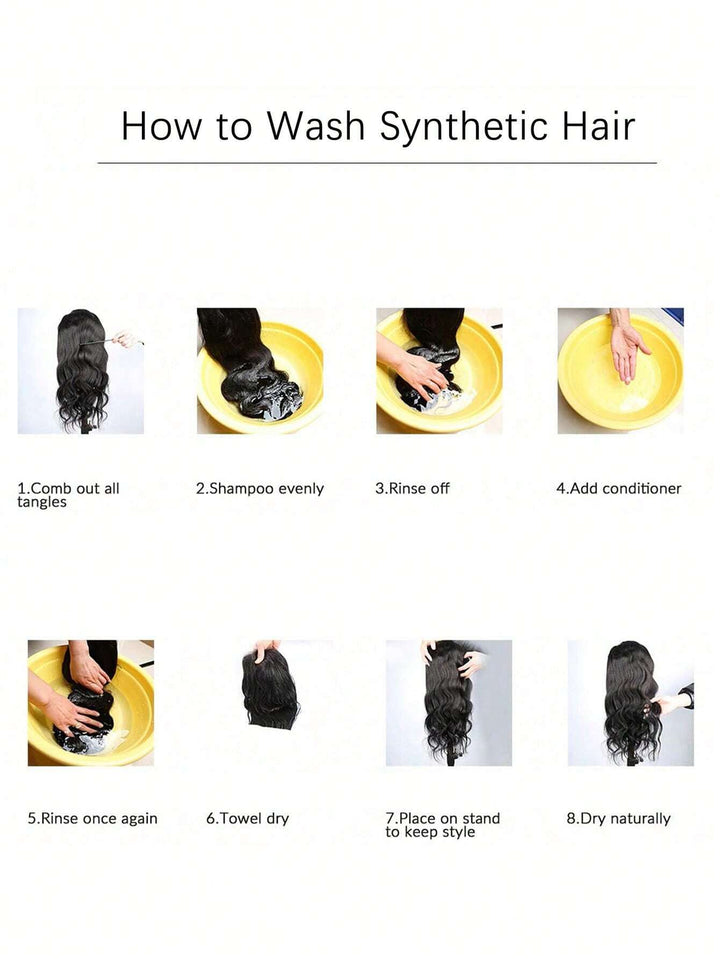 How to Wash Synthetic Hair

1.Comb out all tangles

2.Shampoo evenly

3.Rinse off

4.Add conditioner

5.Rinse once again

6.Towel dry

7.Place on stand to keep style

8.Dry naturally