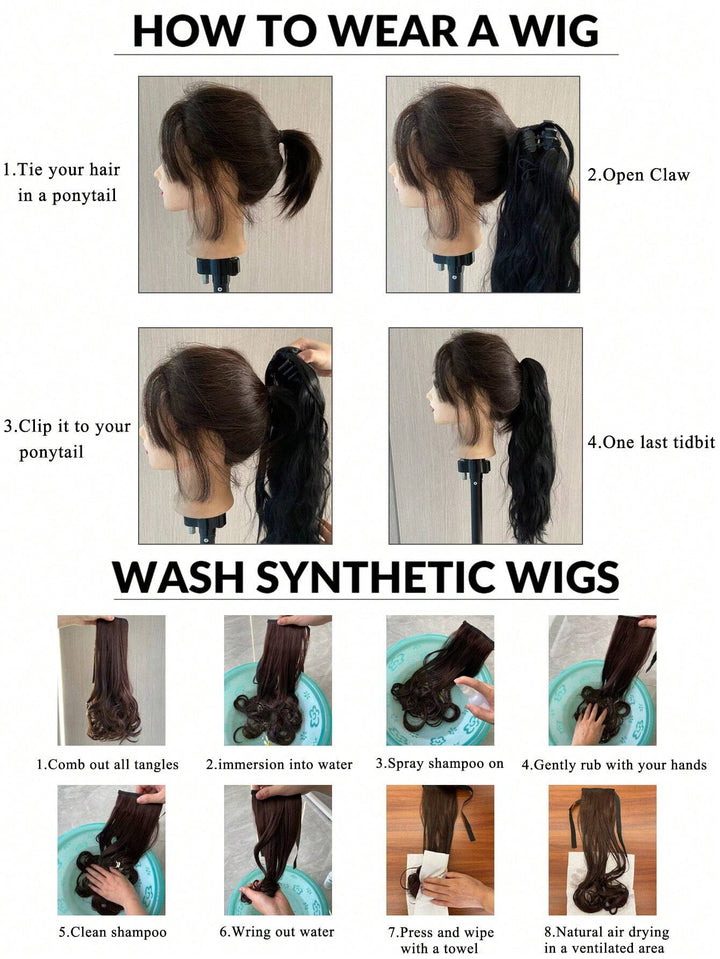 HOW TO WEAR A WIG

1.Tie your hair in a ponytail

2.Open Claw

3.Clip it to your ponytail

4.One last tidbit

WASH SYNTHETIC WIGS

1.Comb out all tangles

2.immersion into water

3.Spray shampoo on

4.Gently rub with your hands

5.Clean shampoo

6.Wring out water

7.Press and wipe with a towel

8.Natural air drying in a ventilated area