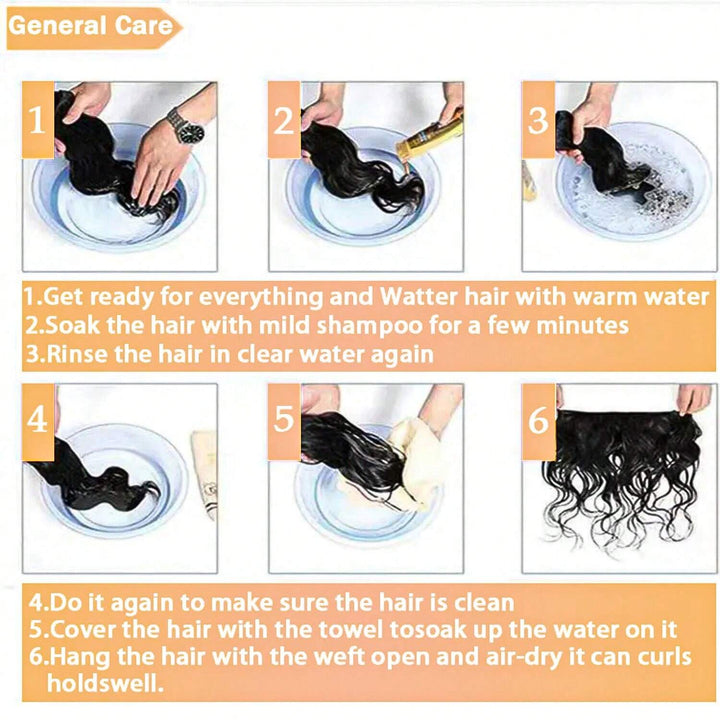 General Care

1

2

3

1.Get ready for everything and Watter hair with warm water
2.Soak the hair with mild shampoo for a few minutes
3.Rinse the hair in clear water again

4

5

6

4.Do it again to make sure the hair is clean
5.Cover the hair with the towel tosoak up the water on it
6.Hang the hair with the weft open and air-dry it can curls holdswell.