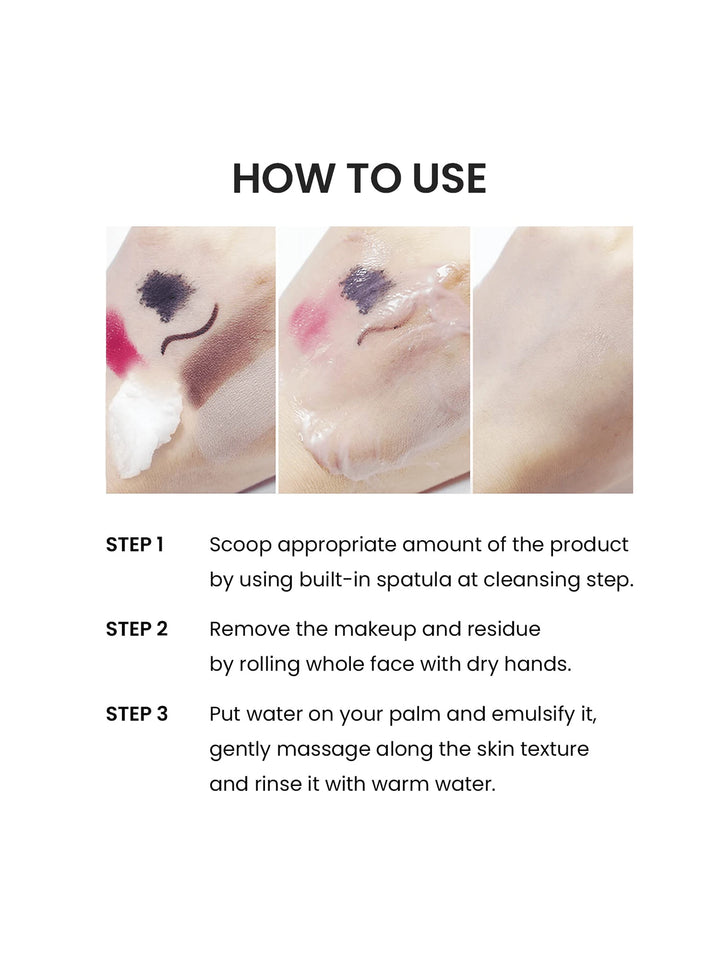 HOW TO USE

STEP 1 Scoop appropriate amount of the product by using built-in spatula at cleansing step.

STEP 2 Remove the makeup and residue by rolling whole face with dry hands.

STEP 3 Put water on your palm and emulsify it, gently massage along the skin texture and rinse it with warm water.