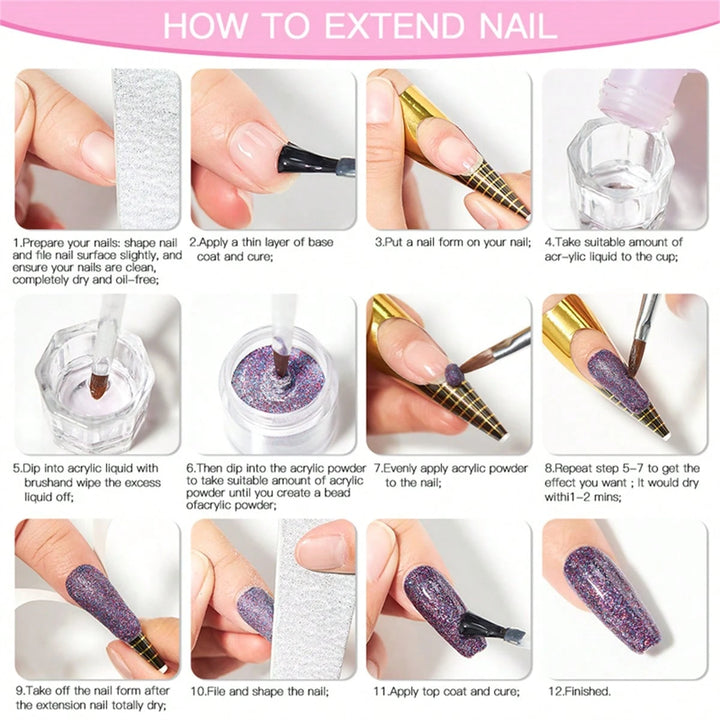 HOW TO EXTEND NAIL

1.Prepare your nails: shape nail and file nail surface slightly, and ensure your nails are clean, completely dry and oil-free;

2.Apply a thin layer of base coat and cure;

3.Put a nail form on your nail;

4.Take suitable amount of acr-ylic liquid to the cup;

5.Dip into acrylic liquid with brushand wipe the excess liquid off;

6.Then dip into the acrylic powder to take suitable amount of acrylic powder until you create a bead ofacrylic powder;

7.Evenly apply acrylic powder to the nail;

8.Repeat step 5-7 to get the effect you want ; It would dry withi1-2 mins;

9.Take off the nail form after the extension nail totally dry;

10.File and shape the nail;

11.Apply top coat and cure;

12.Finished.