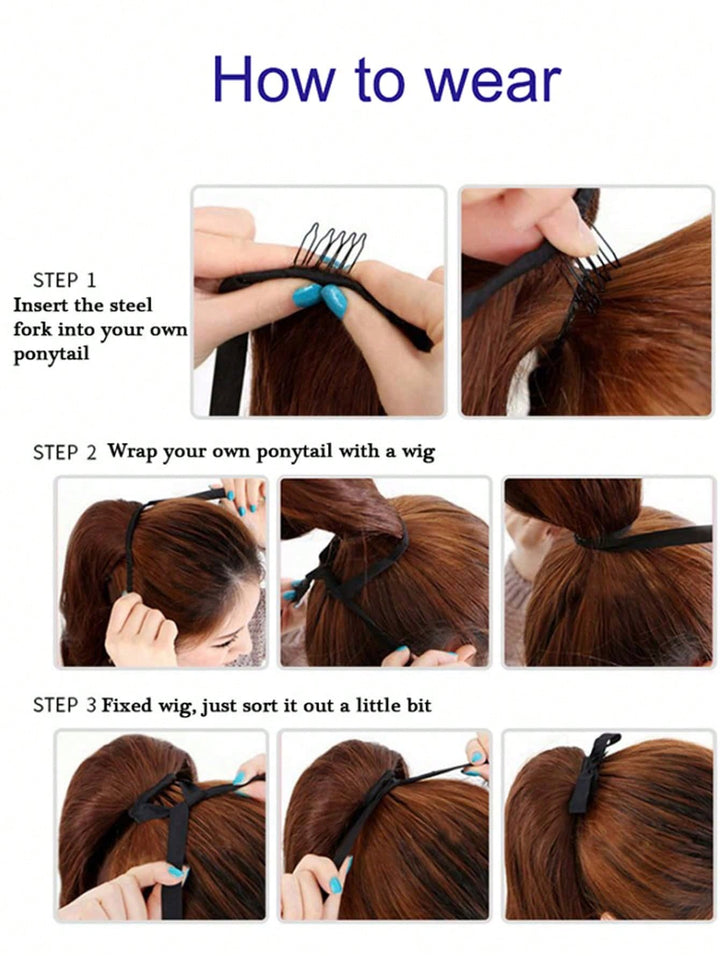 How to wear

STEP 1
Insert the steel fork into your own ponytail

STEP 2 Wrap your own ponytail with a wig

STEP 3 Fixed wig, just sort it out a little bit