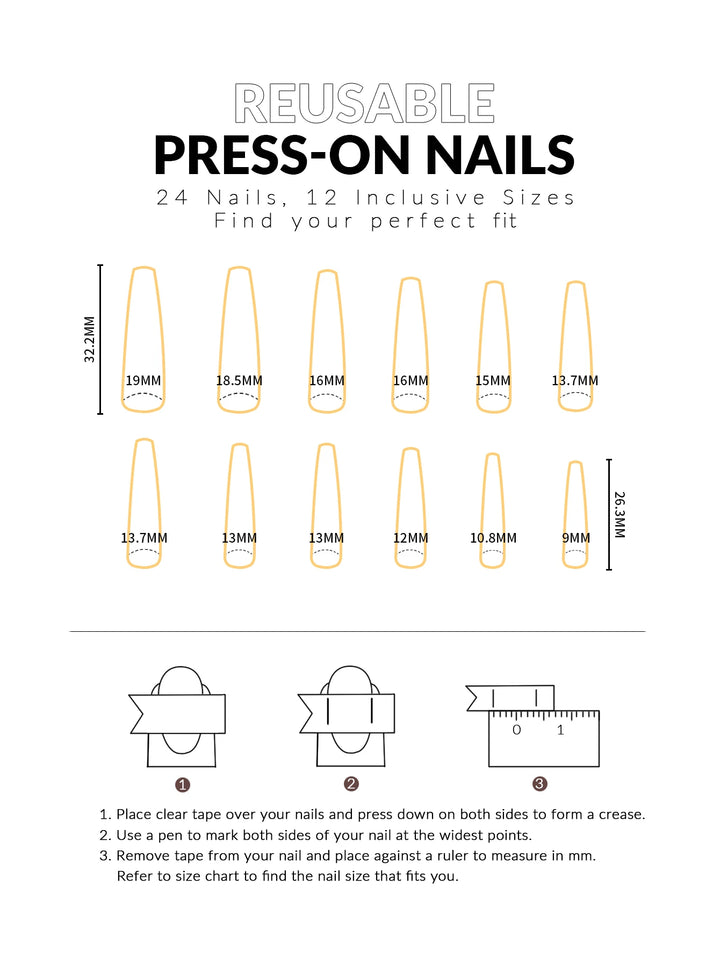 REUSABLE
PRESS-ON NAILS
24 Nails, 12 Inclusive Sizes
Find your perfect fit

32.2MM

19MM 18.5MM 16MM 16MM 15MM 13.7MM

13.7MM 13MM 13MM 12MM 10.8MM 9MM

26.3MM

0 1

1 2 3

1. Place clear tape over your nails and press down on both sides to form a crease.
2. Use a pen to mark both sides of your nail at the widest points.
3. Remove tape from your nail and place against a ruler to measure in mm. Refer to size chart to find the nail size that fits you.