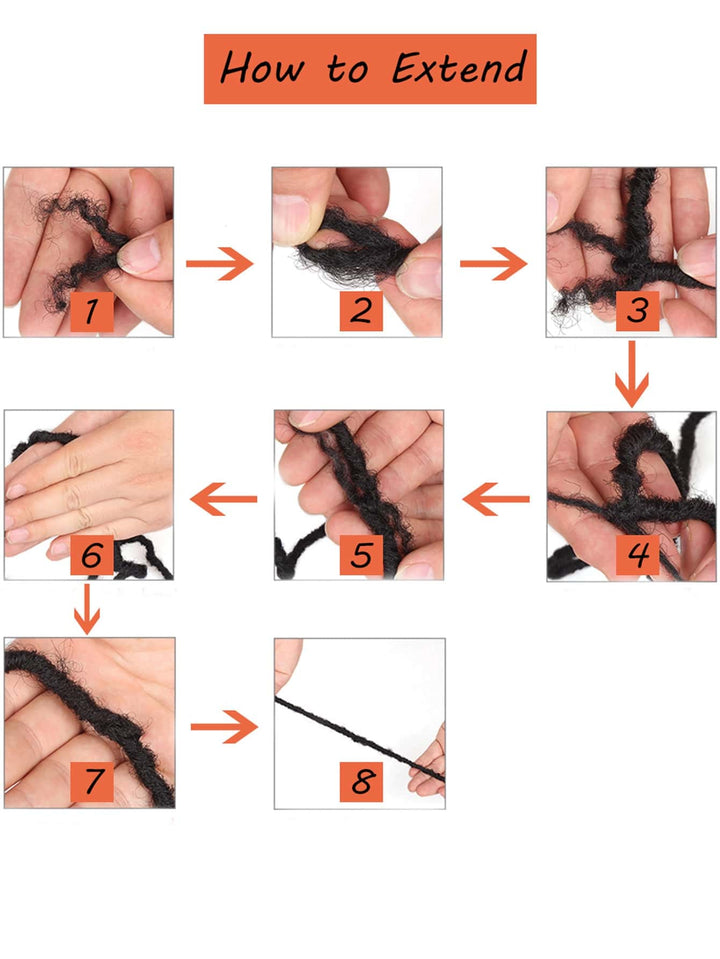 How to Extend

1

2

3

4

5

6

7

8