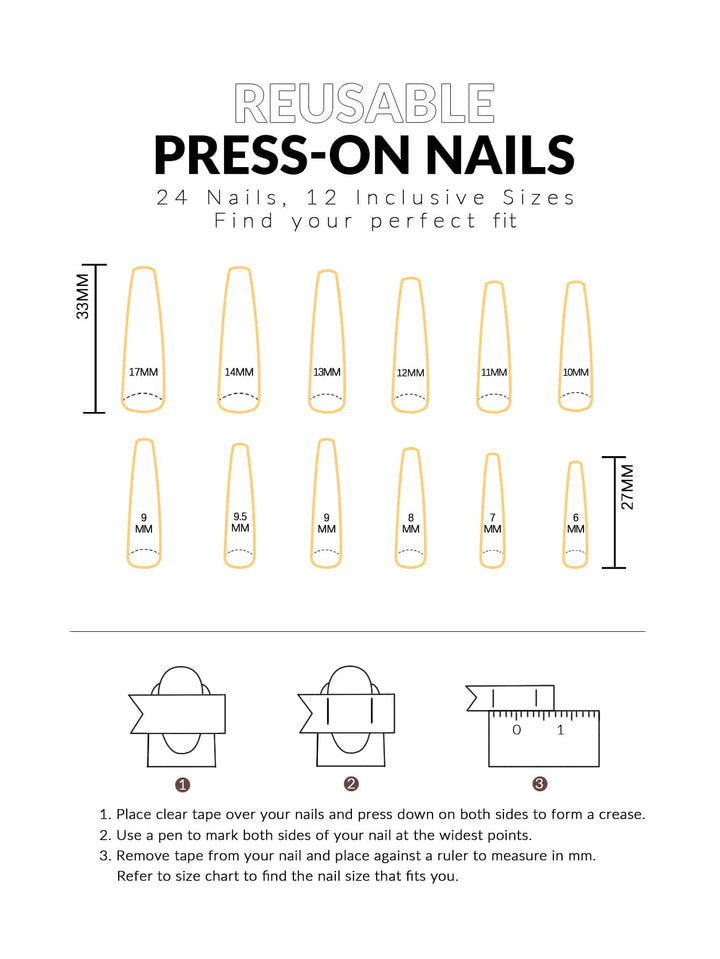 REUSABLE
PRESS-ON NAILS
24 Nails, 12 Inclusive Sizes
Find your perfect fit

33MM

17MM 14MM 13MM 12MM 11MM 10MM

9 MM 9.5 MM 9 MM 8 MM 7 MM 6 MM

27MM

0 1

1
2
3

1. Place clear tape over your nails and press down on both sides to form a crease.
2. Use a pen to mark both sides of your nail at the widest points.
3. Remove tape from your nail and place against a ruler to measure in mm. Refer to size chart to find the nail size that fits you.